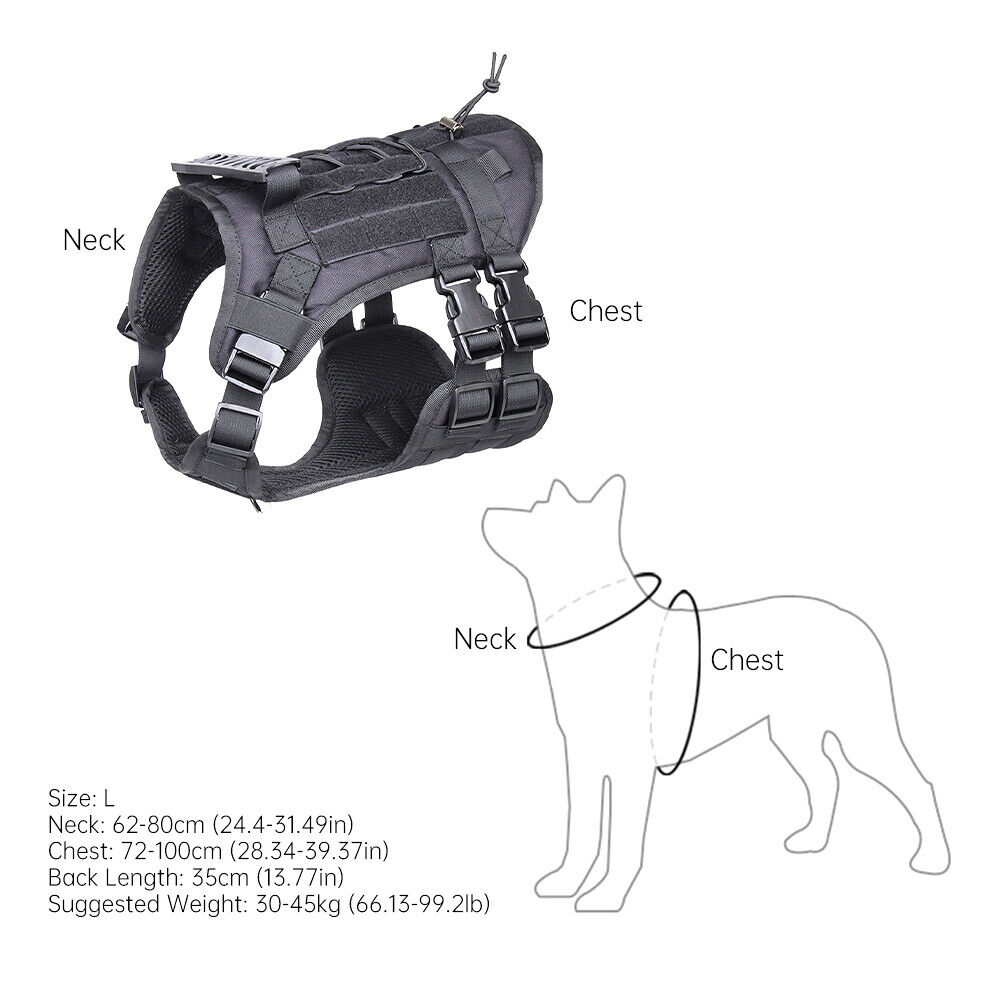 Neck

Chest

Neck

Chest

Size: L
Neck: 62-80cm (24.4-31.49in)
Chest: 72-100cm (28.34-39.37in)
Back Length: 35cm (13.77in)
Suggested Weight: 30-45kg (66.13-99.2lb)